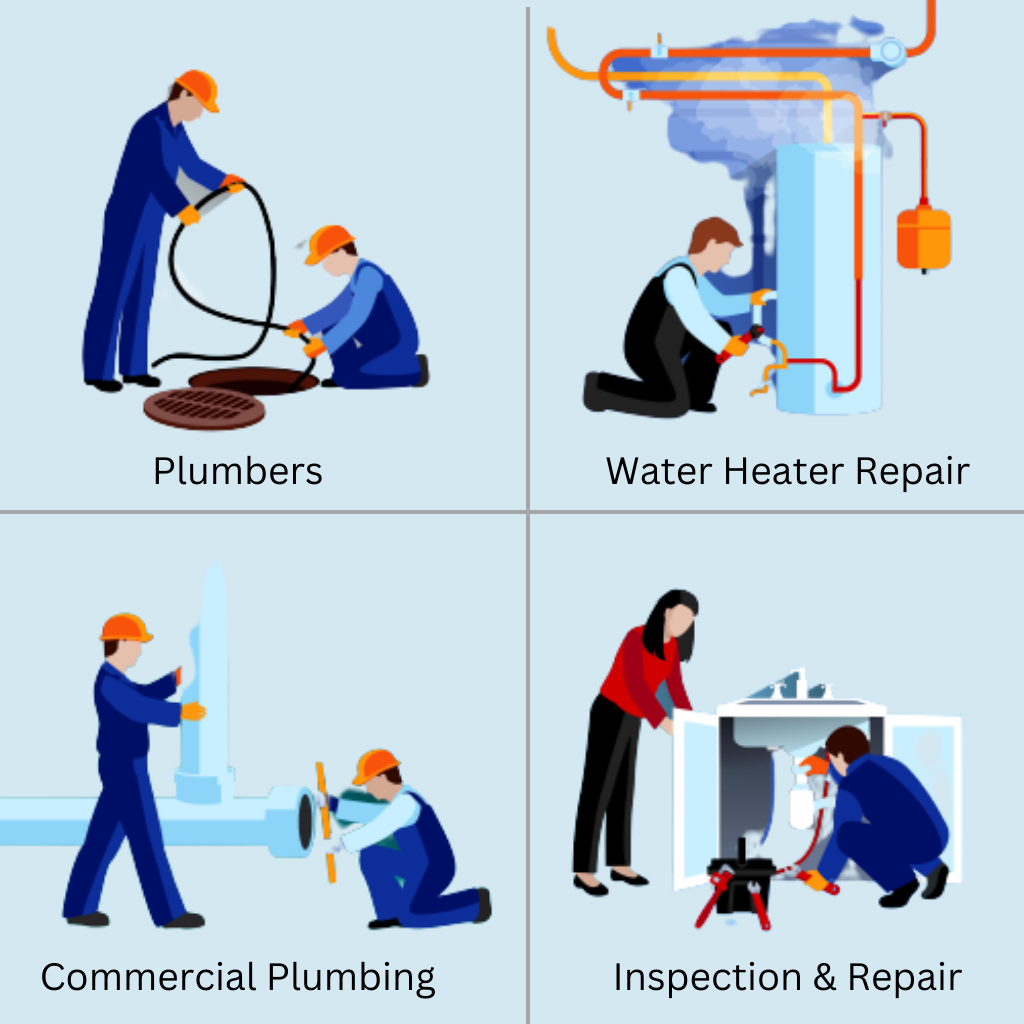 Plumbers

Water Heater Repair

Commercial Plumbing

Inspection & Repair